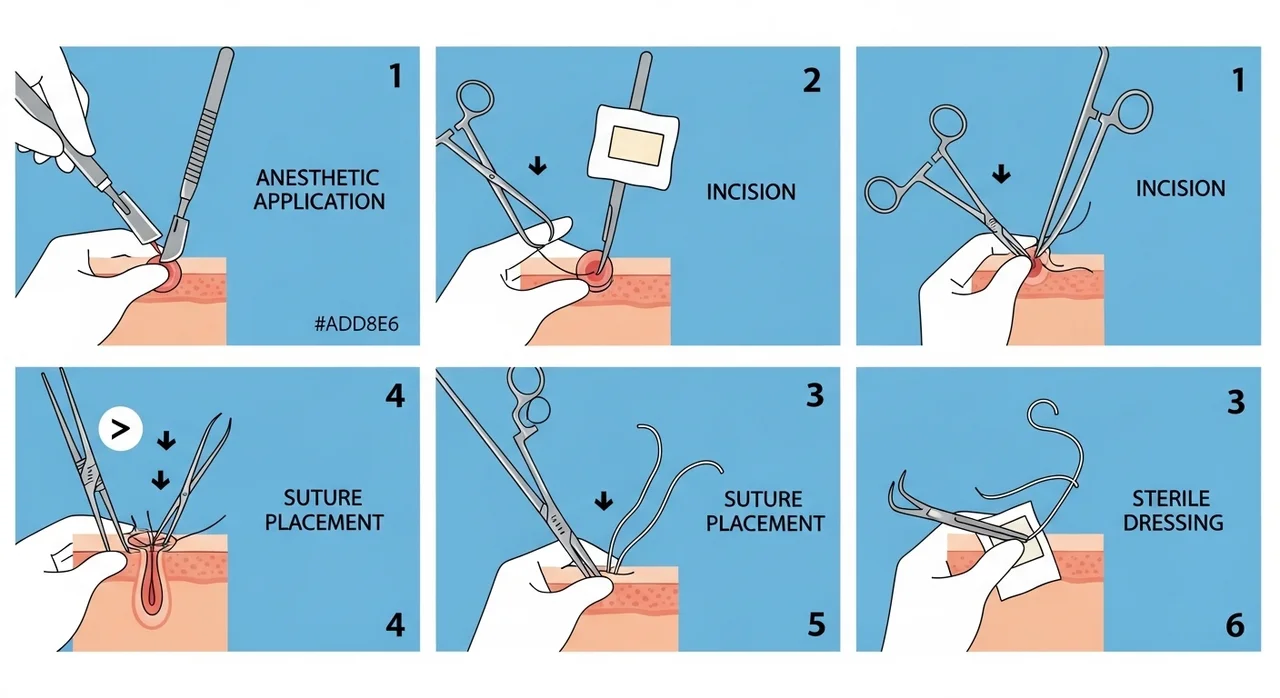 1
ANESTHETIC APPLICATION
#ADD8E6

2
INCISION

1
INCISION

4
>
SUTURE PLACEMENT
4

3
SUTURE PLACEMENT
5

3
STERILE DRESSING
6